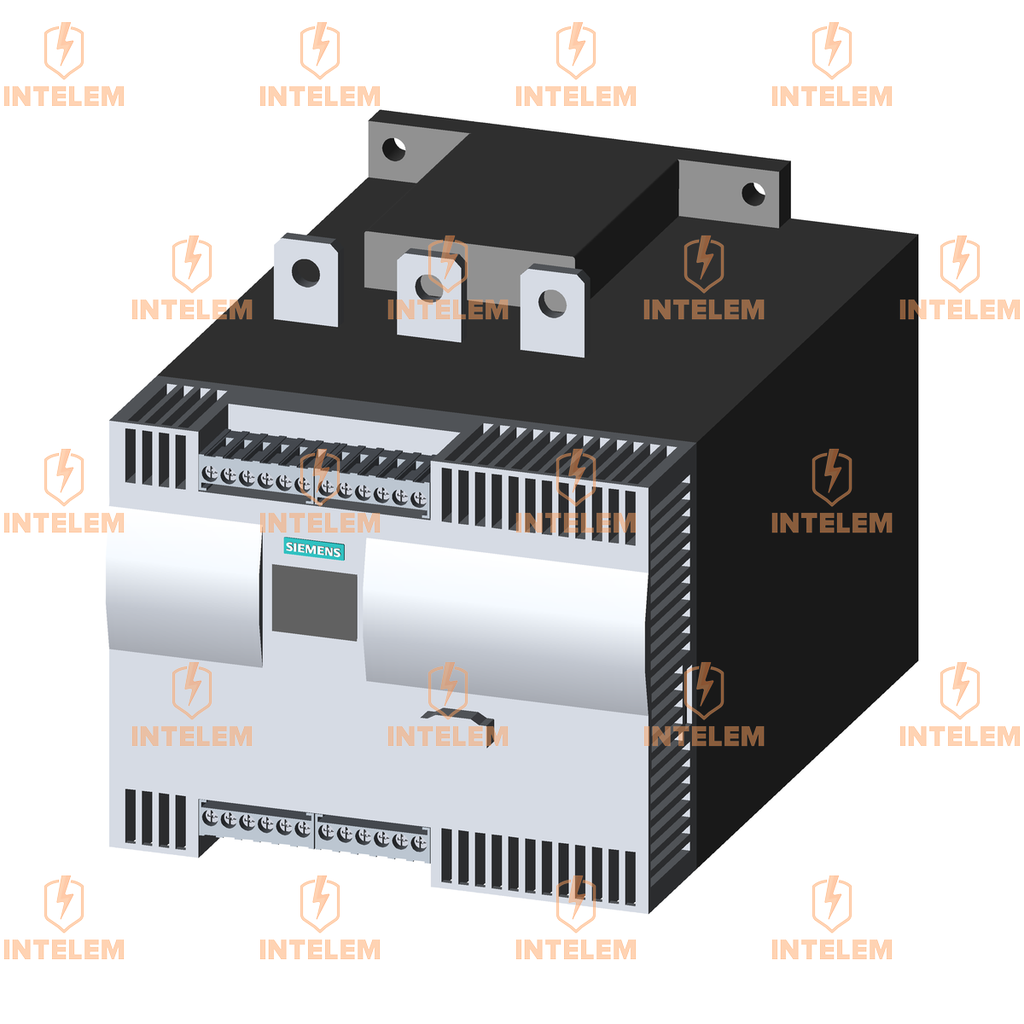 INTELEM INTELEM INTELEM INTELEM

INTELEM INTELEM INTELEM INTELEM

INTELEM INTELEM INTELEM INTELEM

SIEMENS

INTELEM INTELEM INTELEM INTELEM

INTELEM INTELEM INTELEM INTELEM