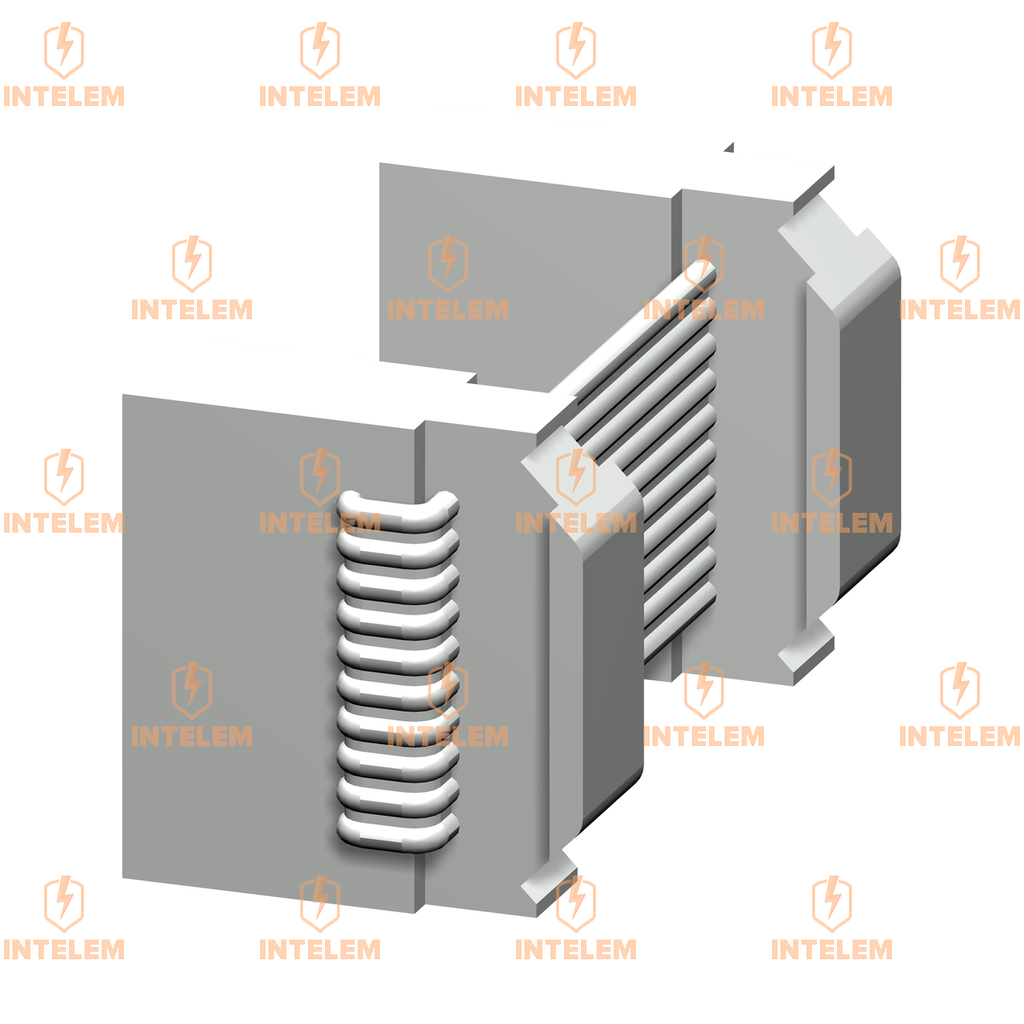 INTELEM INTELEM INTELEM INTELEM
INTELEM INTELEM INTELEM INTELEM
INTELEM INTELEM INTELEM INTELEM
INTELEM INTELEM INTELEM INTELEM
INTELEM INTELEM INTELEM INTELEM