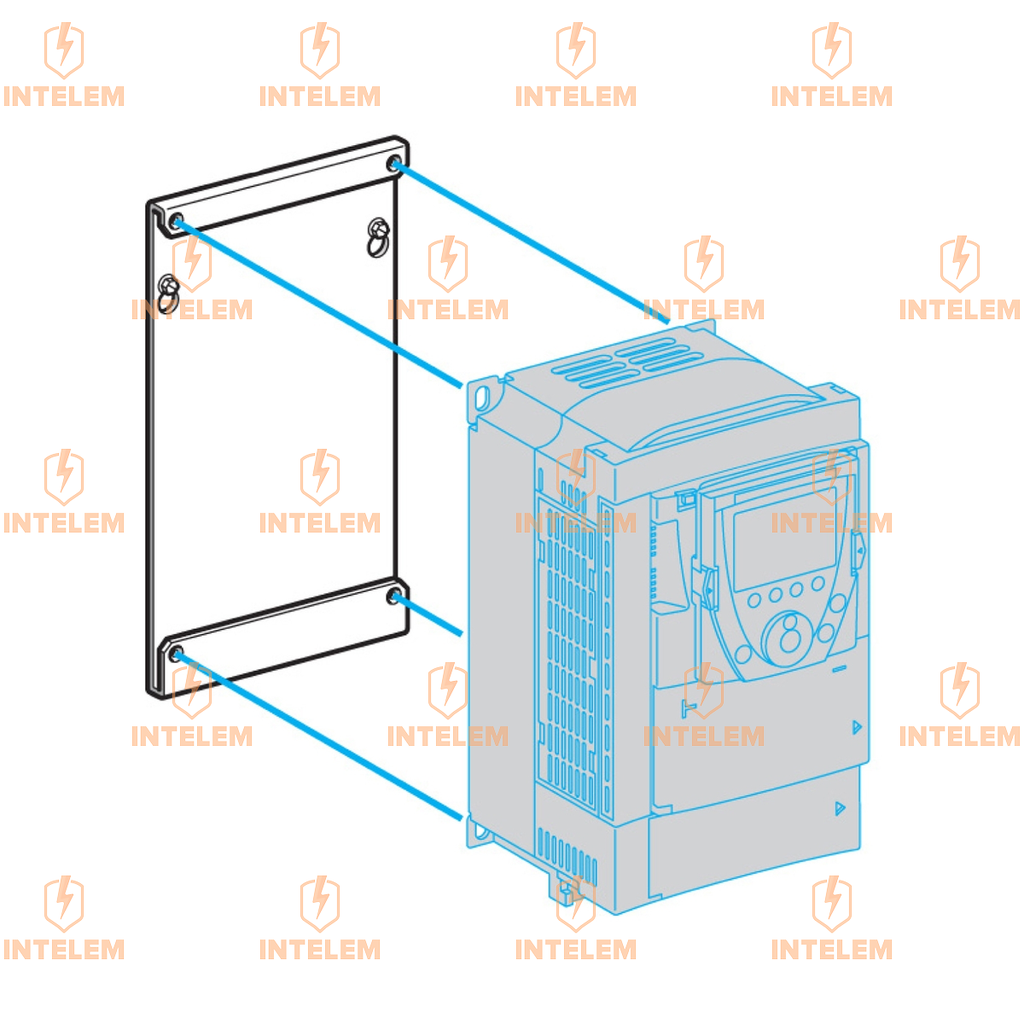 INTELEM INTELEM INTELEM INTELEM

INTELEM INTELEM INTELEM INTELEM

INTELEM INTELEM INTELEM INTELEM

INTELEM INTELEM INTELEM INTELEM

INTELEM INTELEM INTELEM INTELEM