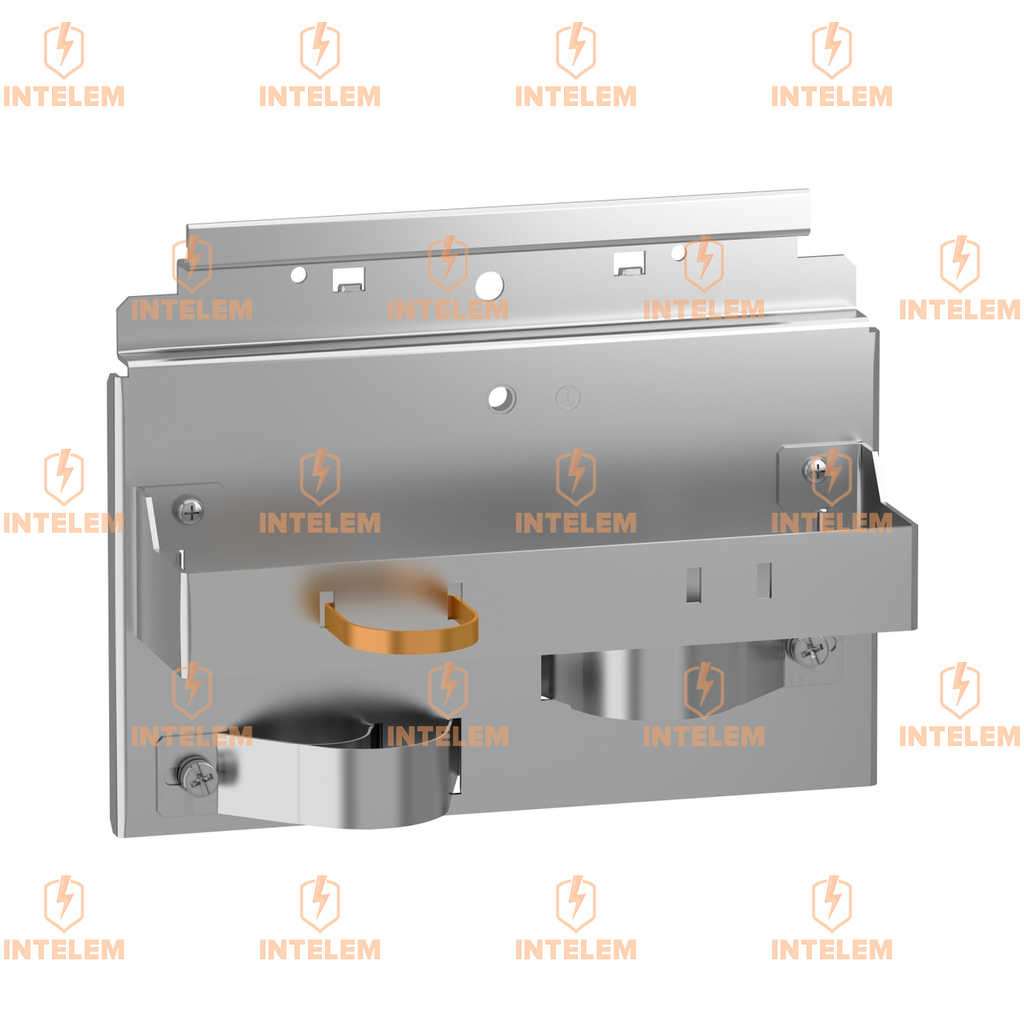 INTELEM INTELEM INTELEM INTELEM
INTELEM INTELEM INTELEM INTELEM
INTELEM INTELEM INTELEM INTELEM
INTELEM INTELEM INTELEM INTELEM
INTELEM INTELEM INTELEM INTELEM