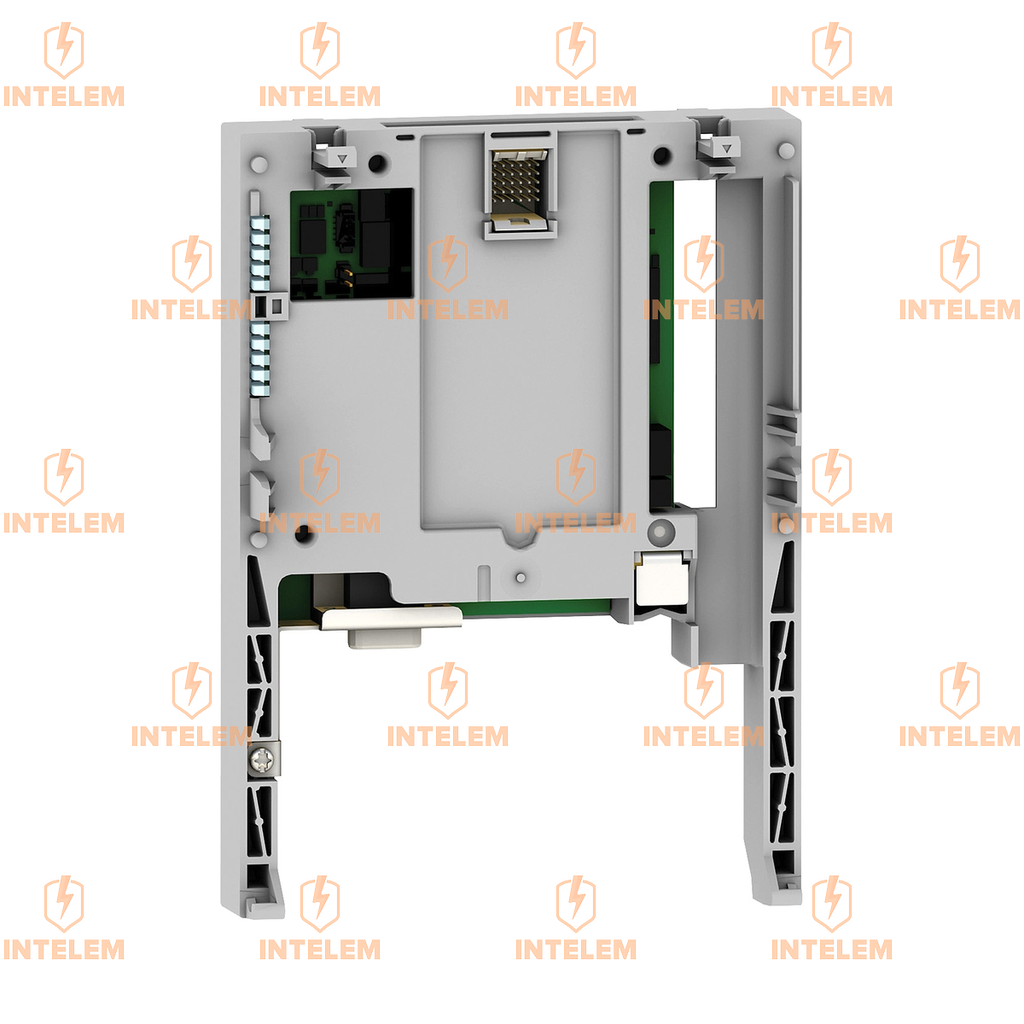 INTELEM INTELEM INTELEM INTELEM

INTELEM INTELEM INTELEM INTELEM

INTELEM INTELEM INTELEM INTELEM

INTELEM INTELEM INTELEM INTELEM

INTELEM INTELEM INTELEM INTELEM